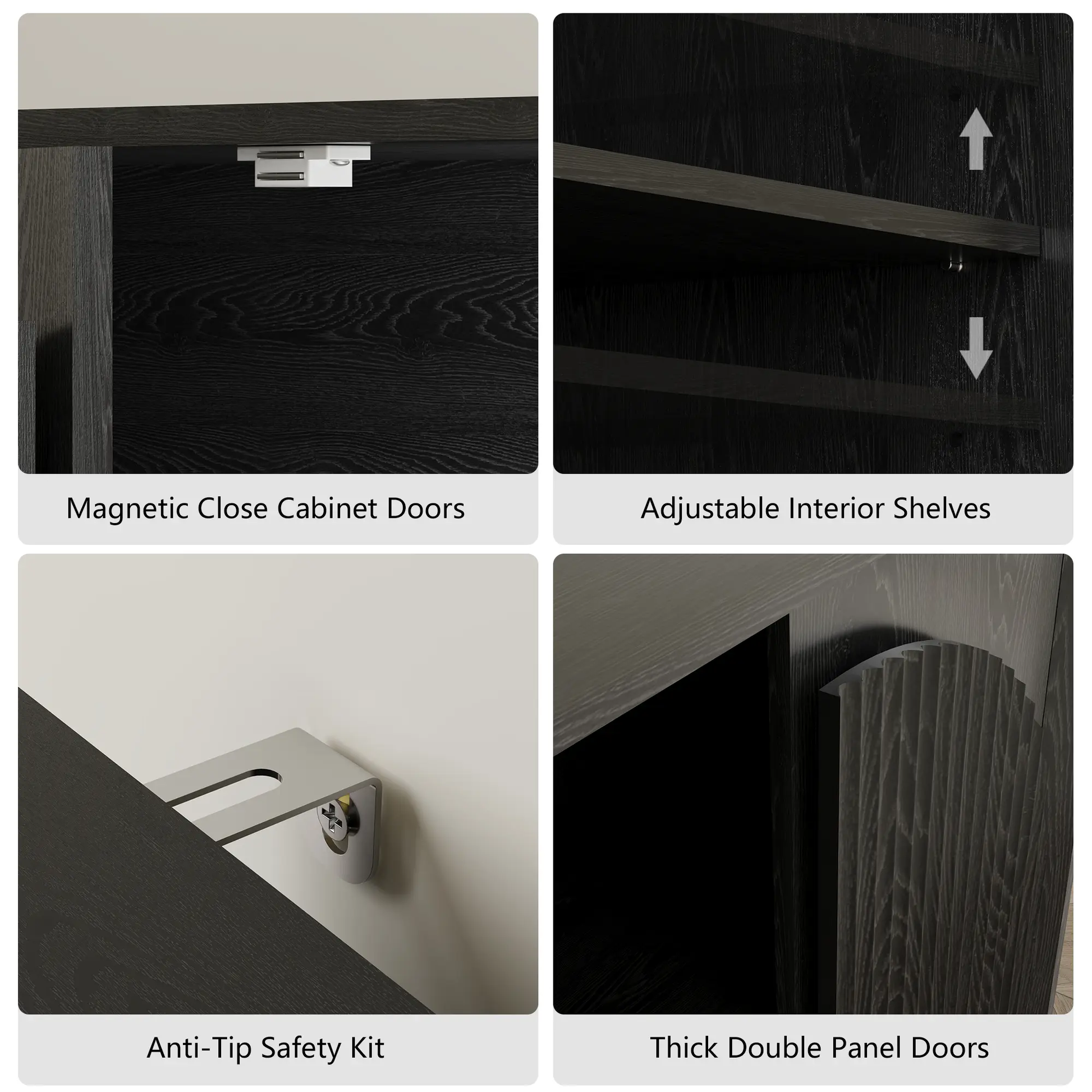 Magnetic Close Cabinet Doors

Adjustable Interior Shelves

Anti-Tip Safety Kit

Thick Double Panel Doors